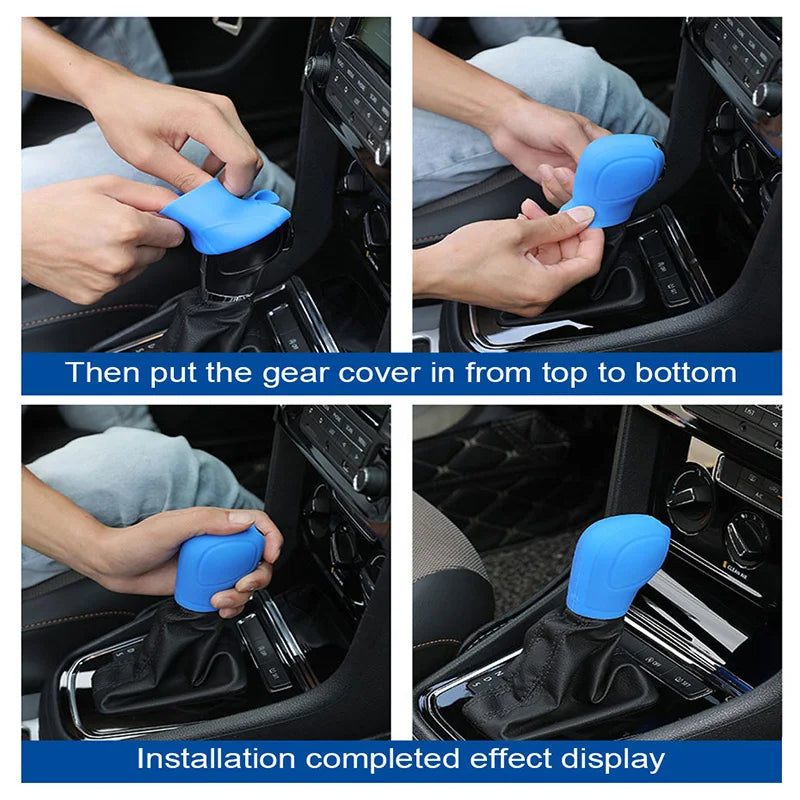 Then put the gear cover in from top to bottom

Installation completed effect display