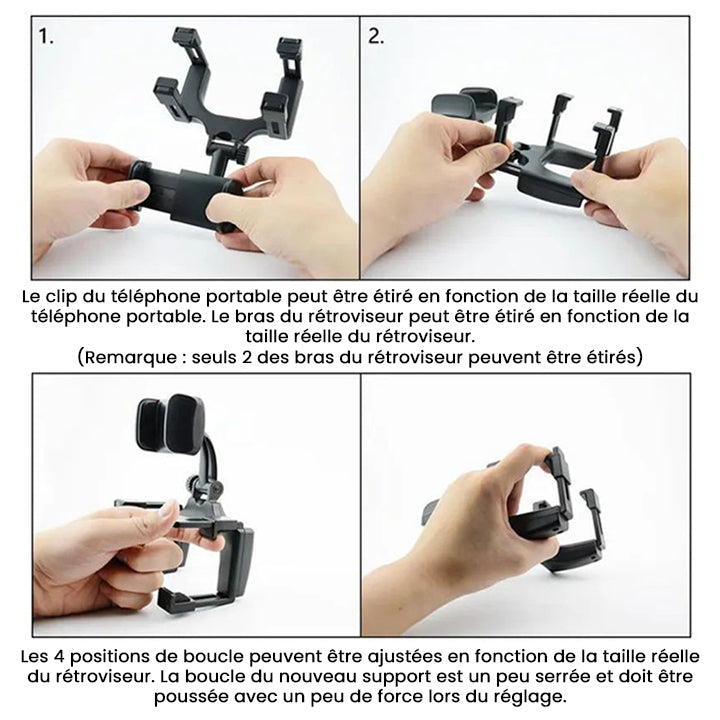 1.

2.

Le clip du téléphone portable peut être étiré en fonction de la taille réelle du téléphone portable. Le bras du rétroviseur peut être étiré en fonction de la taille réelle du rétroviseur.
(Remarque : seuls 2 des bras du rétroviseur peuvent être étirés)

Les 4 positions de boucle peuvent être ajustées en fonction de la taille réelle du rétroviseur. La boucle du nouveau support est un peu serrée et doit être poussée avec un peu de force lors du réglage.